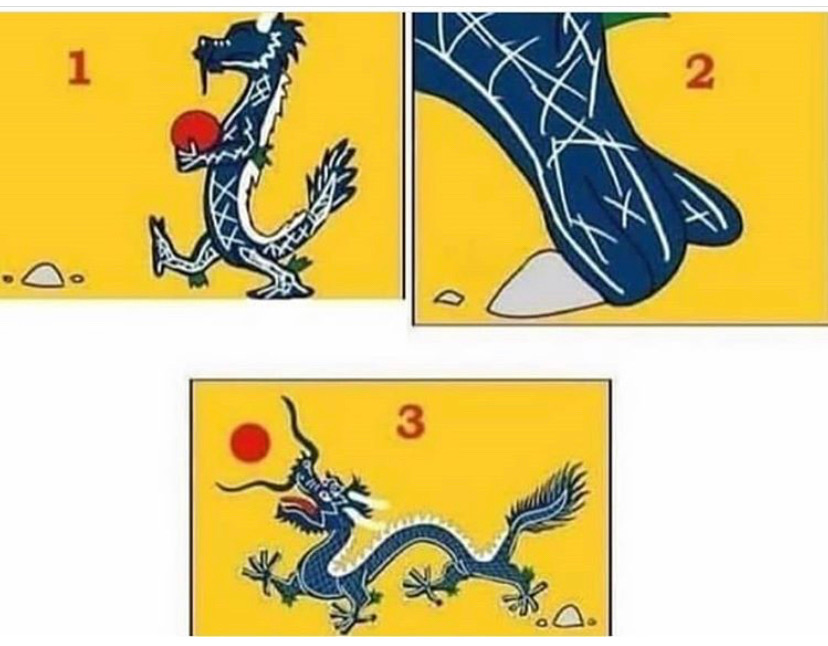 1

2

3