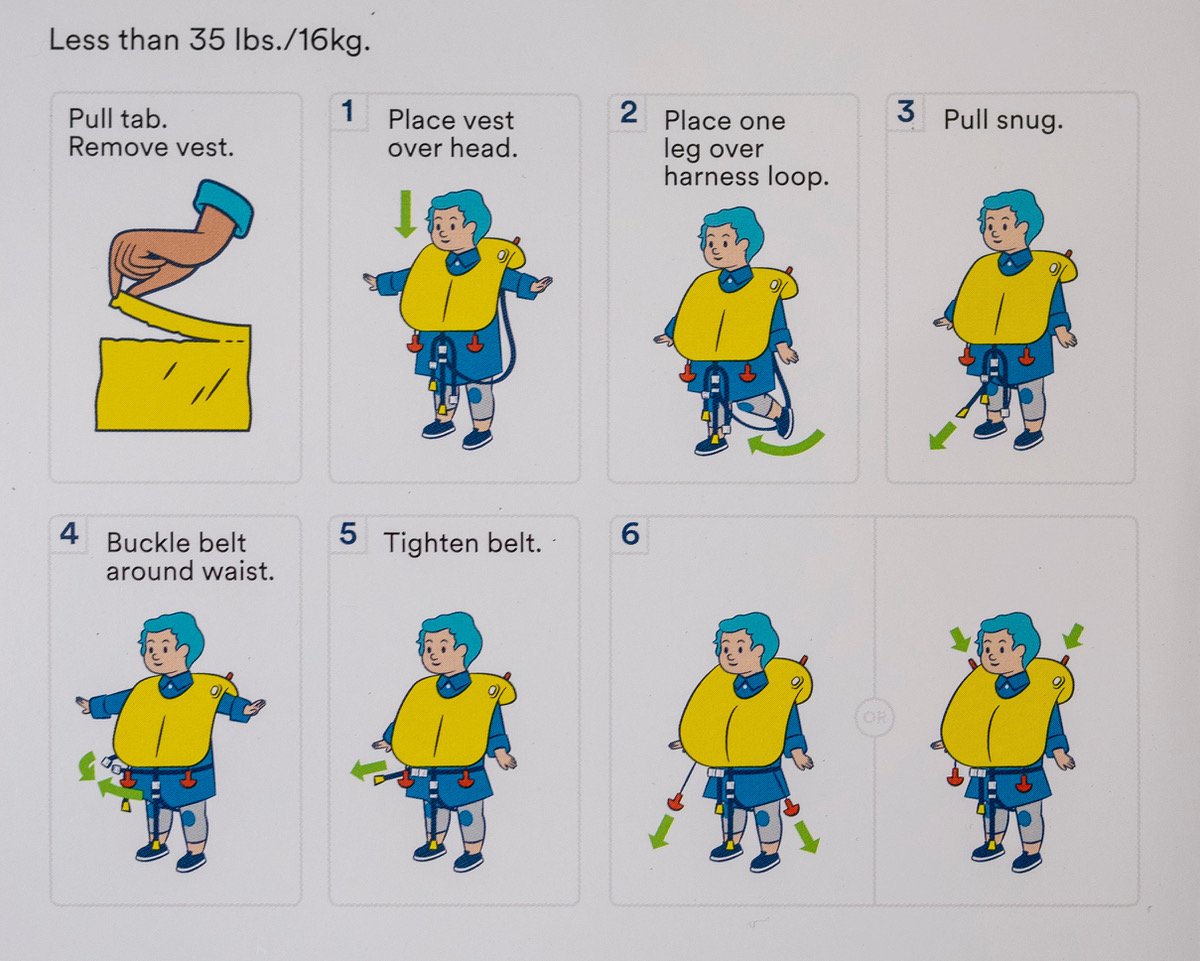 Less than 35 lbs./16kg.

Pull tab. Remove vest.

1 Place vest over head.

2 Place one leg over harness loop.

3 Pull snug.

4 Buckle belt around waist.

5 Tighten belt.

6

OR